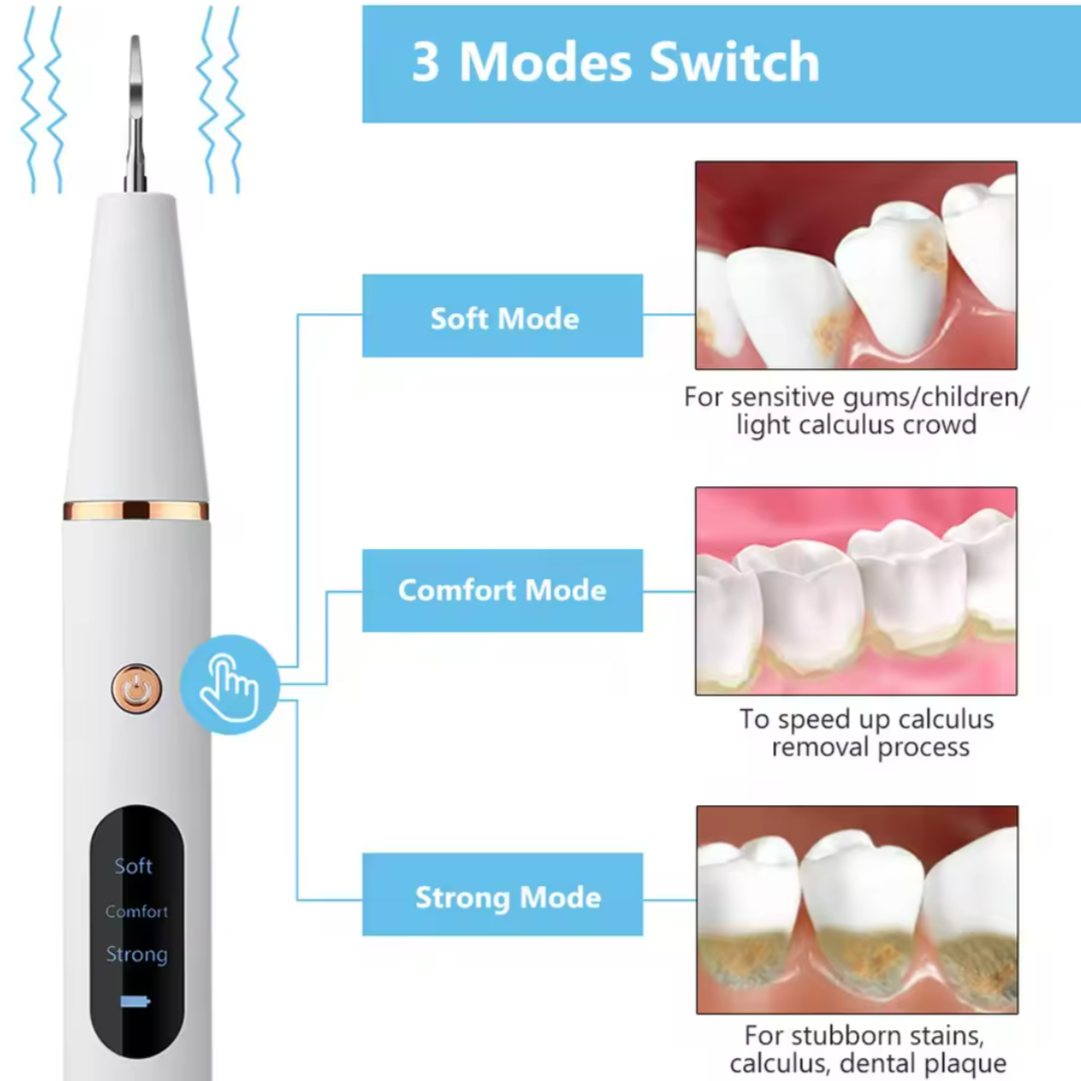 3 Modes Switch

Soft Mode

For sensitive gums/children/ light calculus crowd

Comfort Mode

To speed up calculus removal process

Strong Mode

For stubborn stains, calculus, dental plaque

Soft
Comfort
Strong